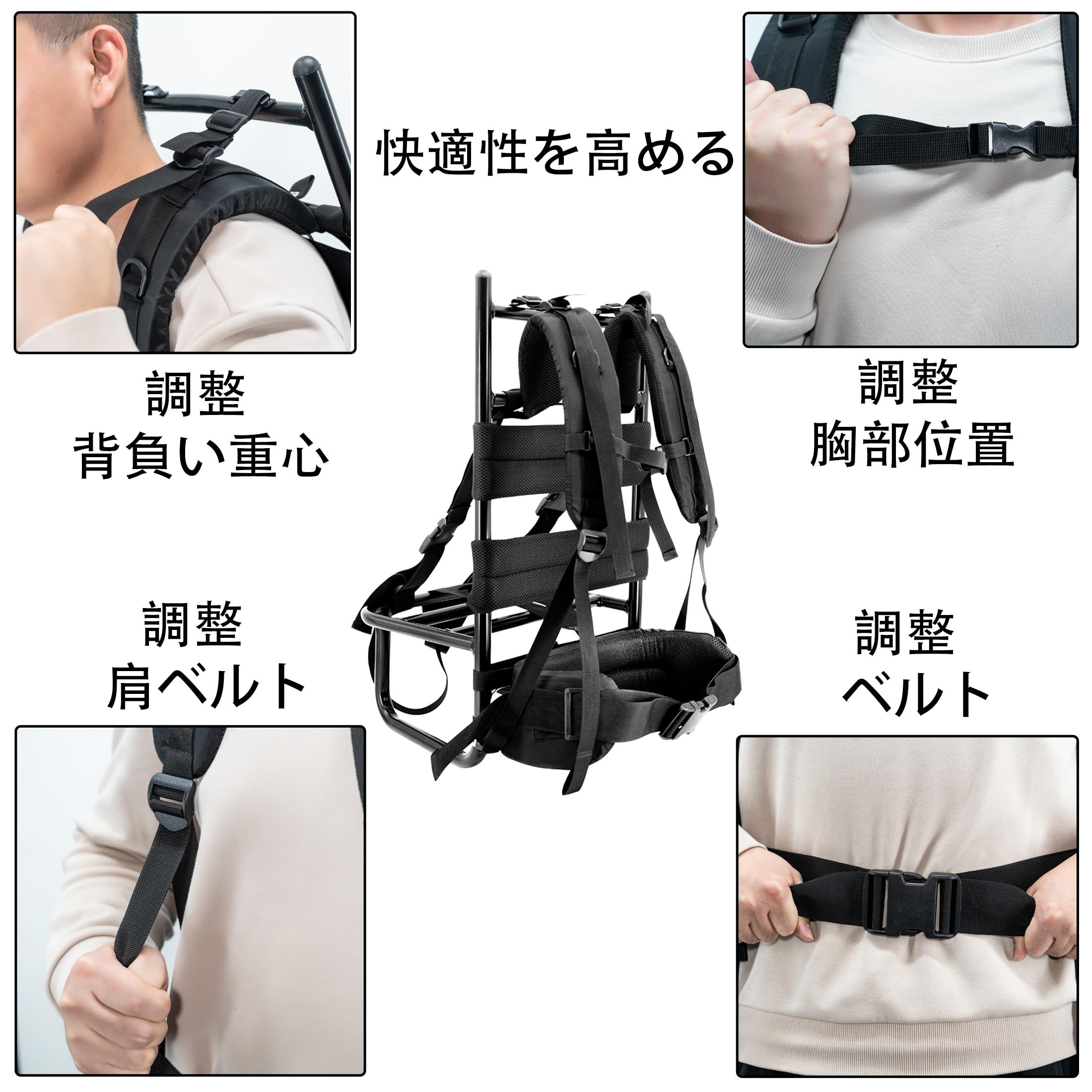 快適性を高める

調整
背負い重心

調整
胸部位置

調整
肩ベルト

調整
ベルト